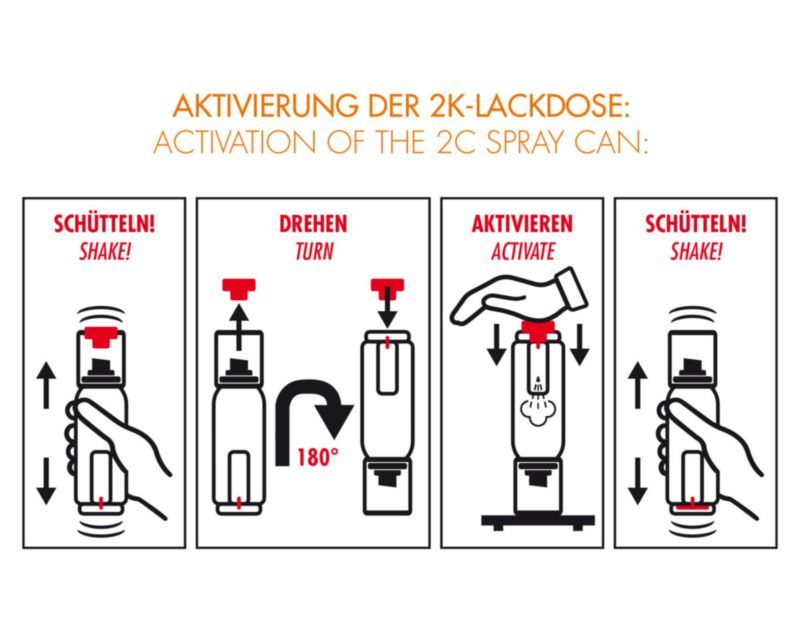 AKTIVIERUNG DER 2K-LACKDOSE:
ACTIVATION OF THE 2C SPRAY CAN:

SCHÜTTELN!
SHAKE!

DREHEN
TURN

180°

AKTIVIEREN
ACTIVATE

SCHÜTTELN!
SHAKE!